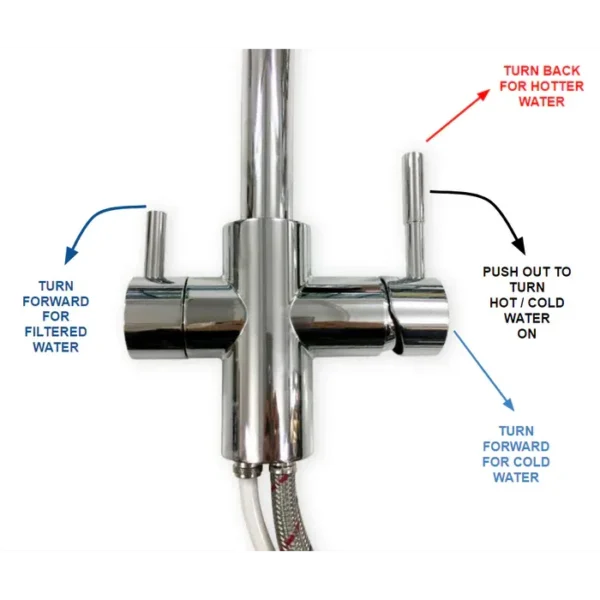 TURN BACK FOR HOTTER WATER

TURN FORWARD FOR FILTERED WATER

PUSH OUT TO TURN HOT / COLD WATER ON

TURN FORWARD FOR COLD WATER